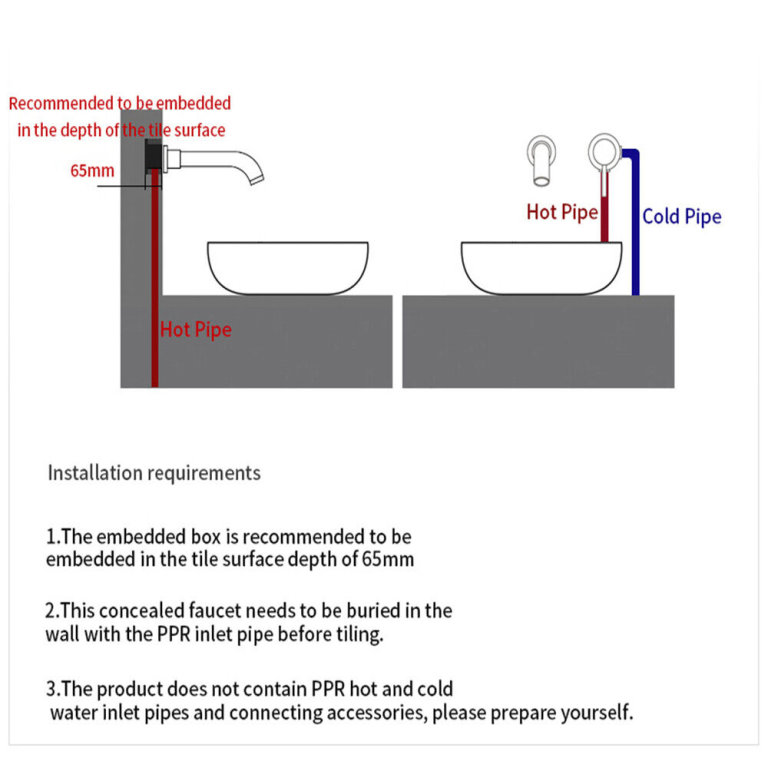 Recommended to be embedded in the depth of the tile surface

65mm

Hot Pipe

Hot Pipe

Cold Pipe

Installation requirements

1.The embedded box is recommended to be embedded in the tile surface depth of 65mm

2.This concealed faucet needs to be buried in the wall with the PPR inlet pipe before tiling.

3.The product does not contain PPR hot and cold water inlet pipes and connecting accessories, please prepare yourself.