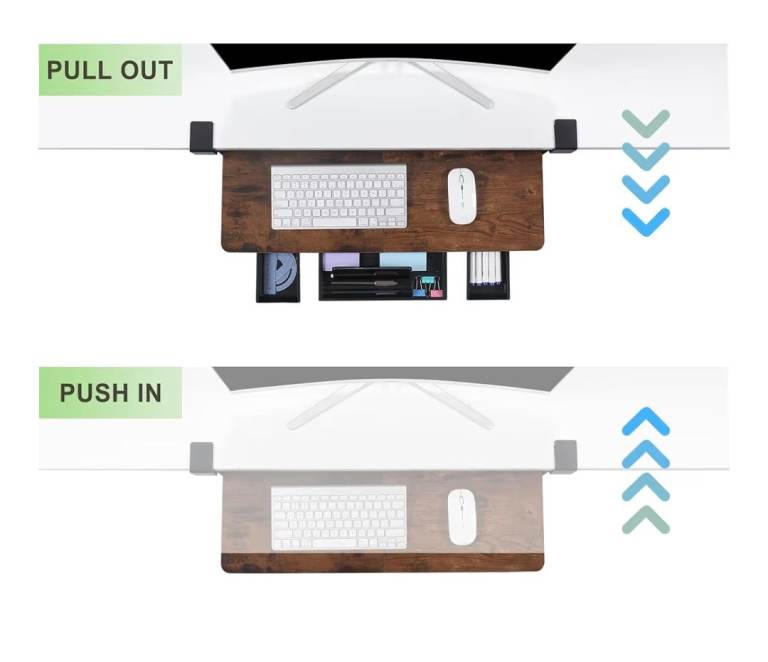 PULL OUT

PUSH IN