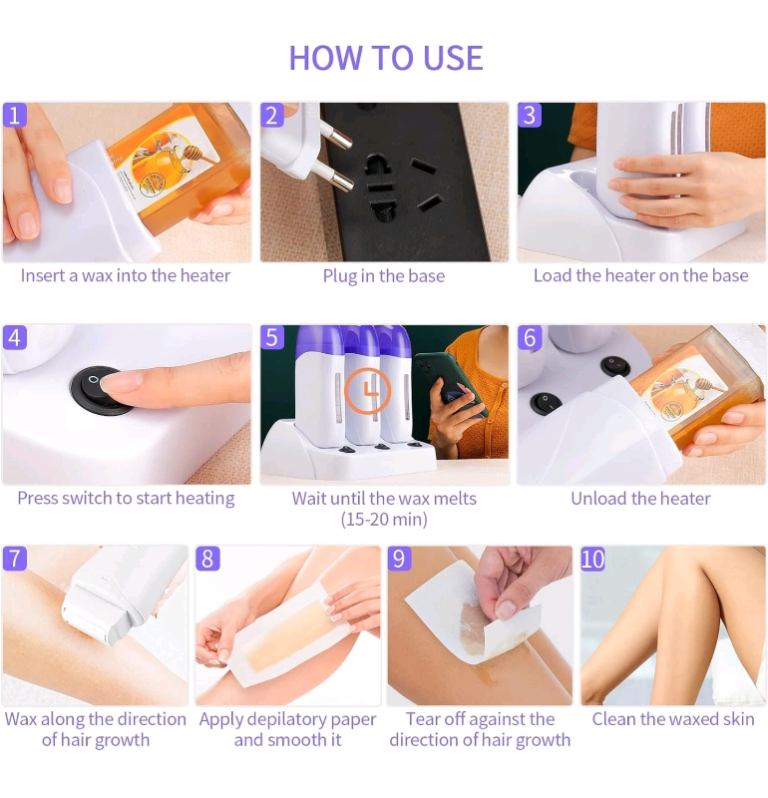 HOW TO USE

1
Insert a wax into the heater

2
Plug in the base

3
Load the heater on the base

4
Press switch to start heating

5
Wait until the wax melts (15-20 min)

6
Unload the heater

7
Wax along the direction of hair growth

8
Apply depilatory paper and smooth it

9
Tear off against the direction of hair growth

10
Clean the waxed skin