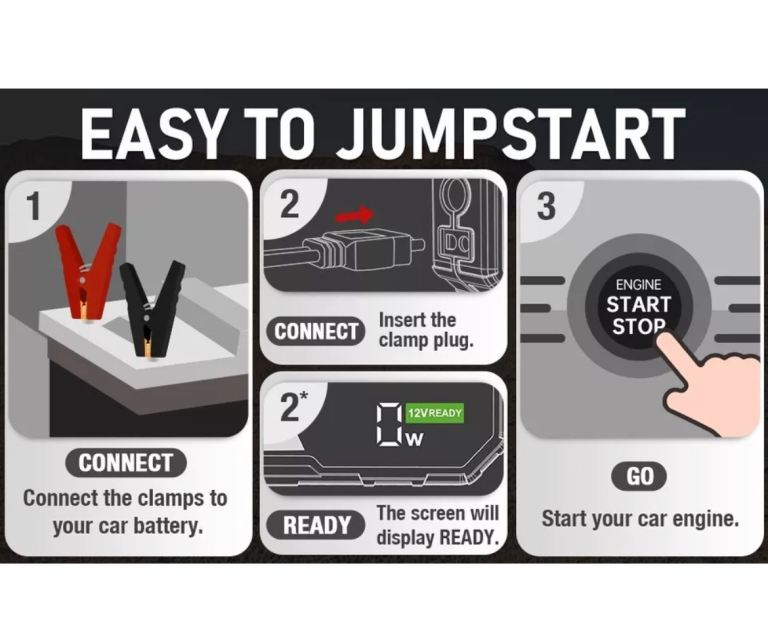 EASY TO JUMPSTART

1

CONNECT

Connect the clamps to your car battery.

2

DC

CONNECT

Insert the clamp plug.

2*

0 W 12V READY

READY

The screen will display READY.

3

ENGINE
START
STOP

GO

Start your car engine.