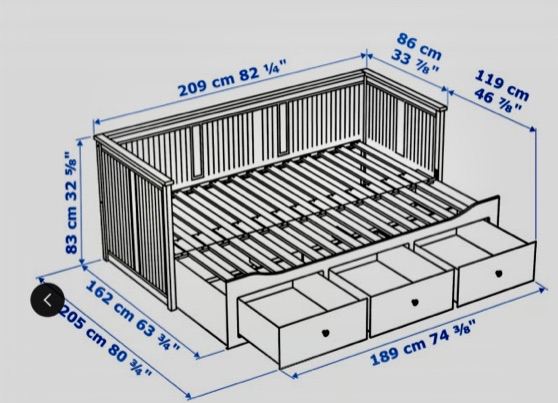 209 cm 82 ¼"

86 cm
33 ⅞"

119 cm
46 ⅞"

83 cm 32 ⅝"

162 cm 63 ¾"

205 cm 80 ¾"

189 cm 74 ⅜"