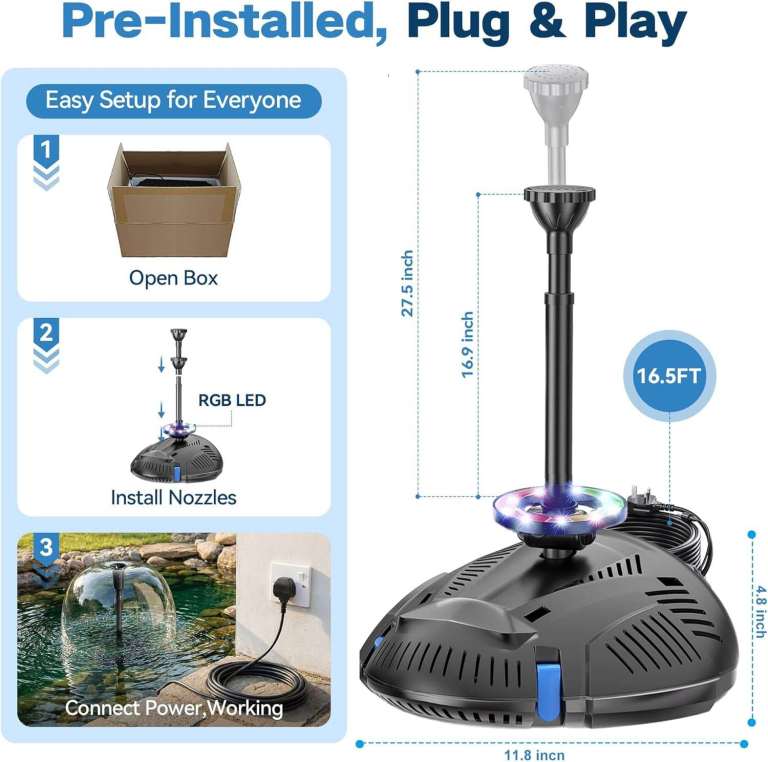 Pre-Installed, Plug & Play

Easy Setup for Everyone

1

Open Box

2

RGB LED

Install Nozzles

3

Connect Power,Working

27.5 inch

16.9 inch

16.5FT

4.8 inch

11.8 incn