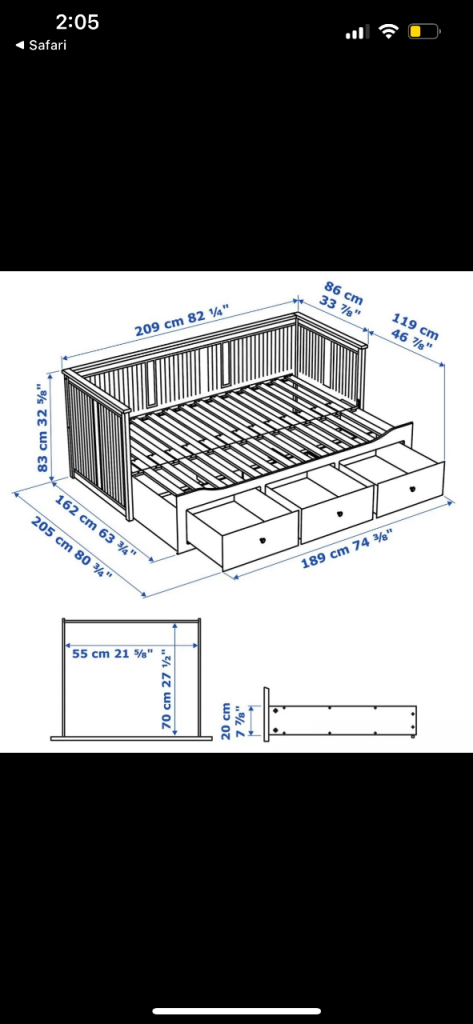 2:05
◀ Safari

209 cm 82 ¼"
86 cm 33 ⅞"
119 cm 46 ⅞"
83 cm 32 ⅝"
162 cm 63 ¾"
205 cm 80 ¾"
189 cm 74 ⅜"

55 cm 21 ⅝"
70 cm 27 ½"
20 cm 7 ⅞"