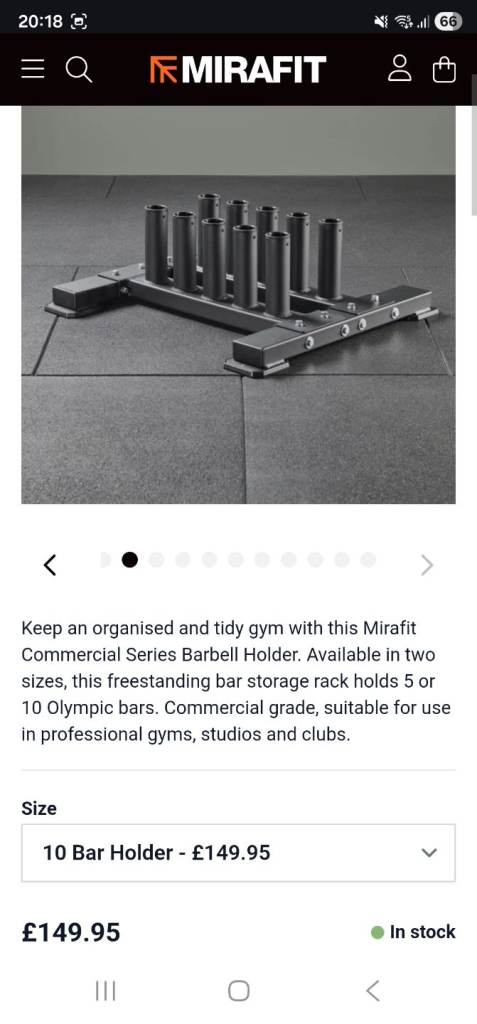 20:18

66

MIRAFIT

Keep an organised and tidy gym with this Mirafit Commercial Series Barbell Holder. Available in two sizes, this freestanding bar storage rack holds 5 or 10 Olympic bars. Commercial grade, suitable for use in professional gyms, studios and clubs.

Size

10 Bar Holder - £149.95

£149.95

In stock