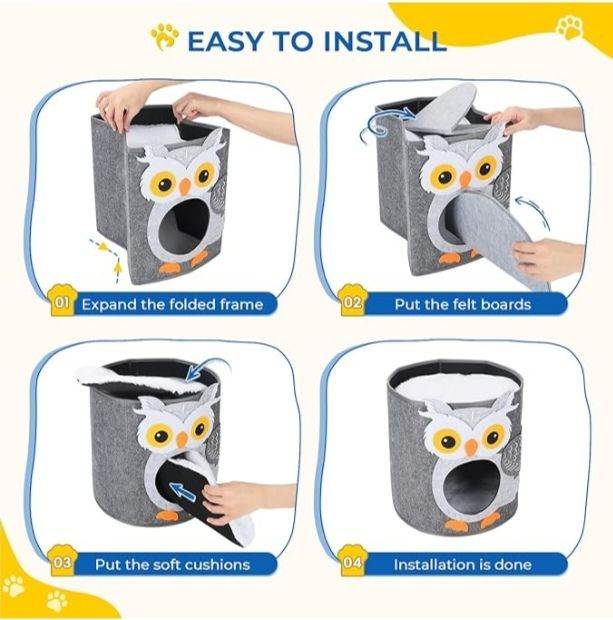 EASY TO INSTALL

01 Expand the folded frame

02 Put the felt boards

03 Put the soft cushions

04 Installation is done