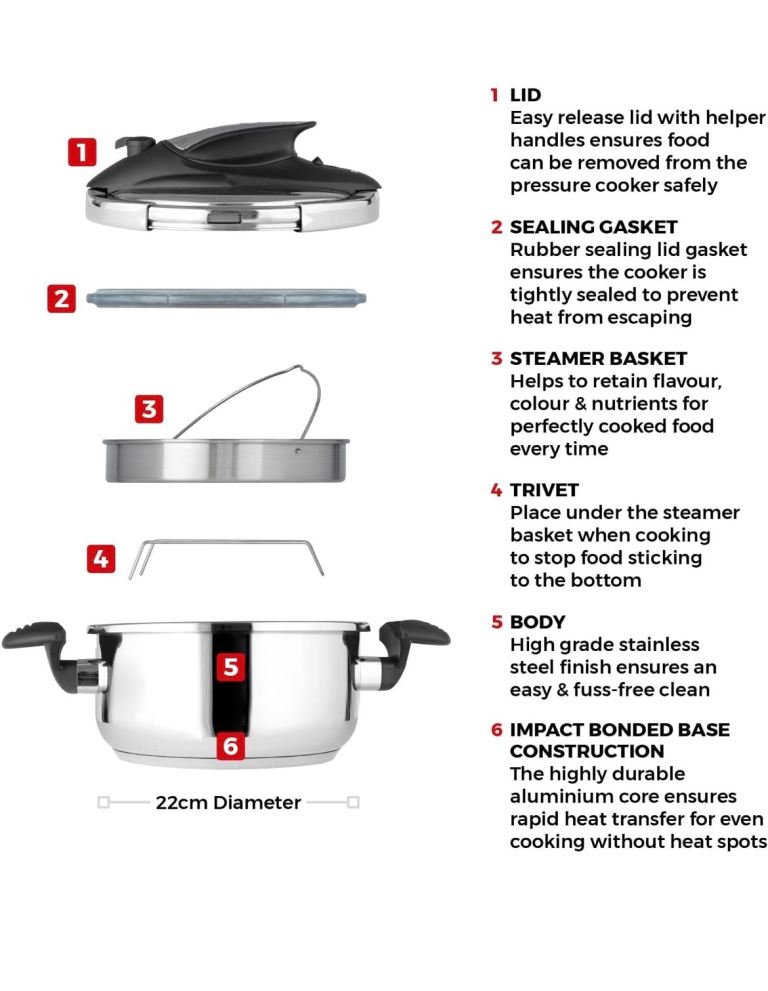 1

2

3

4

5

6

22cm Diameter

1 LID
Easy release lid with helper handles ensures food can be removed from the pressure cooker safely

2 SEALING GASKET
Rubber sealing lid gasket ensures the cooker is tightly sealed to prevent heat from escaping

3 STEAMER BASKET
Helps to retain flavour, colour & nutrients for perfectly cooked food every time

4 TRIVET
Place under the steamer basket when cooking to stop food sticking to the bottom

5 BODY
High grade stainless steel finish ensures an easy & fuss-free clean

6 IMPACT BONDED BASE CONSTRUCTION
The highly durable aluminium core ensures rapid heat transfer for even cooking without heat spots