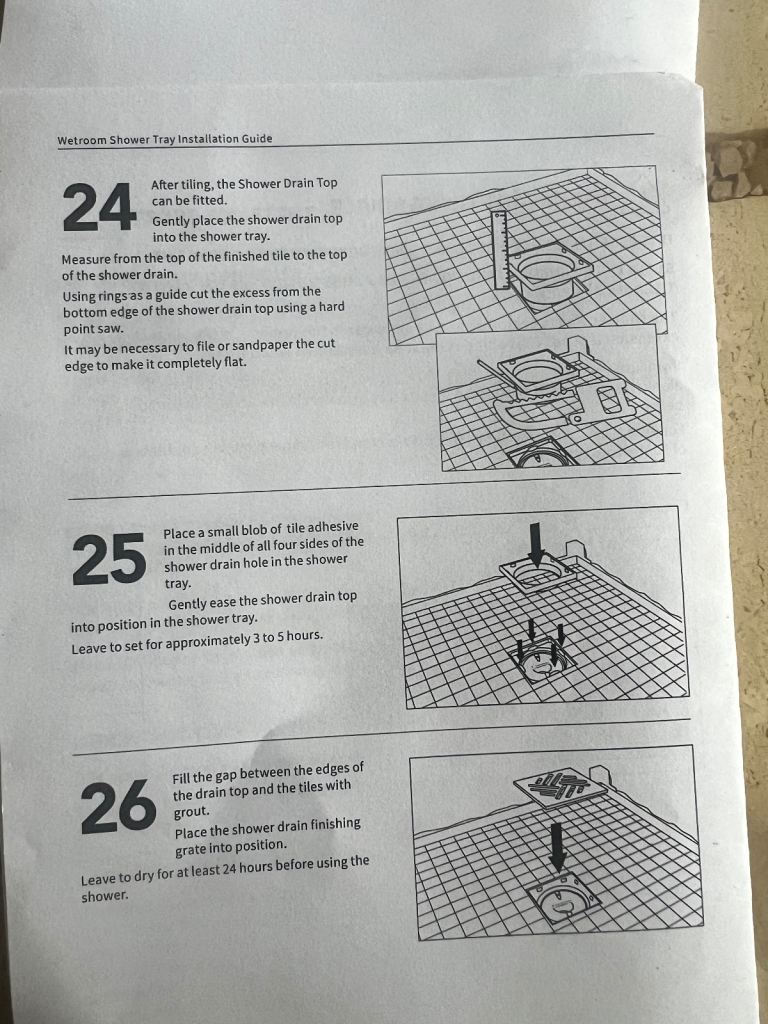 Wetroom Shower Tray Installation Guide

24 After tiling, the Shower Drain Top can be fitted.
Gently place the shower drain top into the shower tray.
Measure from the top of the finished tile to the top of the shower drain.
Using rings as a guide cut the excess from the bottom edge of the shower drain top using a hard point saw.
It may be necessary to file or sandpaper the cut edge to make it completely flat.

25 Place a small blob of tile adhesive in the middle of all four sides of the shower drain hole in the shower tray.
Gently ease the shower drain top into position in the shower tray.
Leave to set for approximately 3 to 5 hours.

26 Fill the gap between the edges of the drain top and the tiles with grout.
Place the shower drain finishing grate into position.
Leave to dry for at least 24 hours before using the shower.