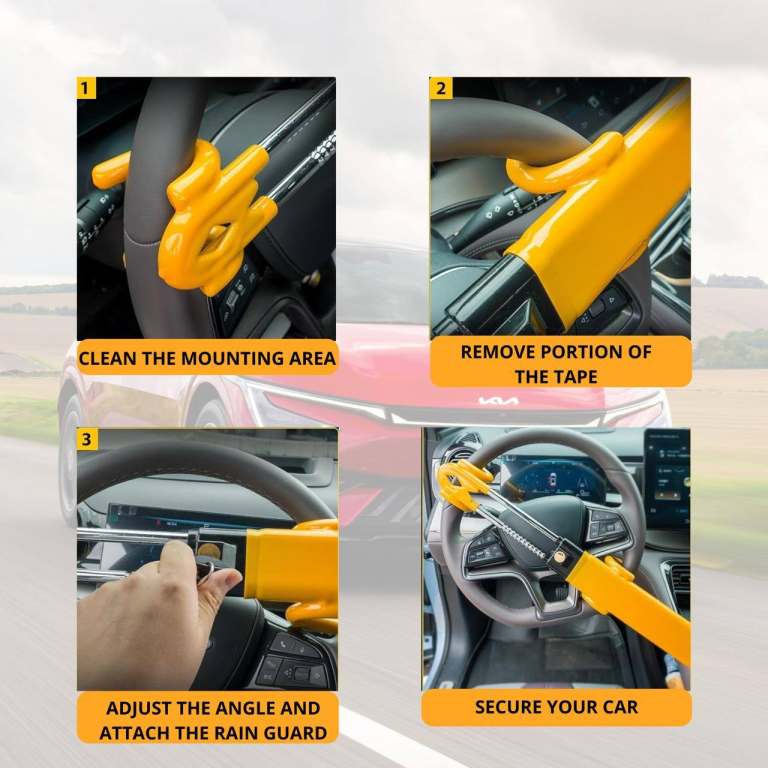 1

CLEAN THE MOUNTING AREA

2

REMOVE PORTION OF THE TAPE

3

ADJUST THE ANGLE AND ATTACH THE RAIN GUARD

SECURE YOUR CAR