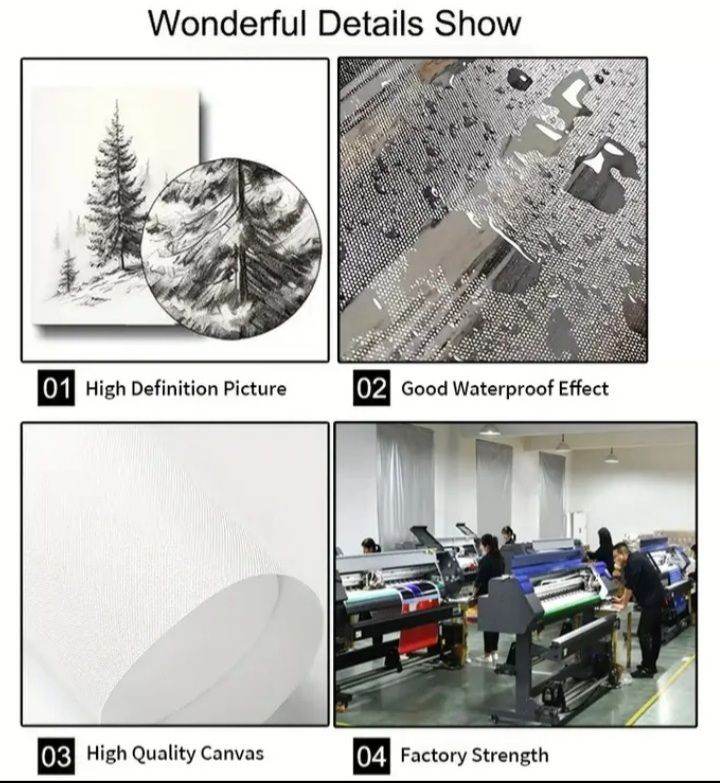 Wonderful Details Show

01 High Definition Picture

02 Good Waterproof Effect

03 High Quality Canvas

04 Factory Strength