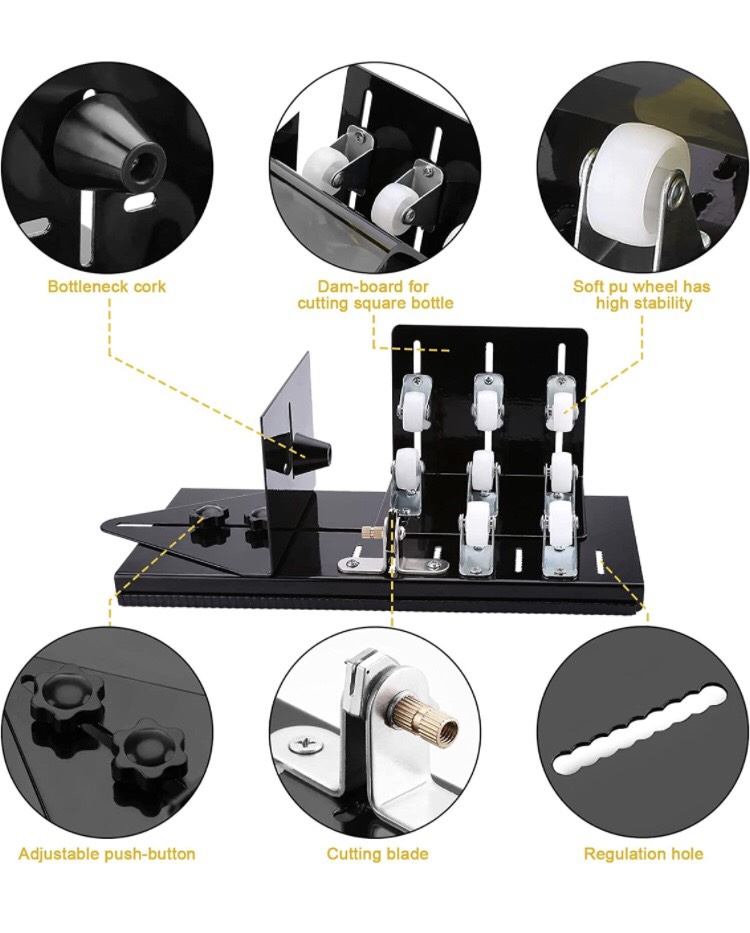 Bottleneck cork

Dam-board for cutting square bottle

Soft pu wheel has high stability

Adjustable push-button

Cutting blade

Regulation hole