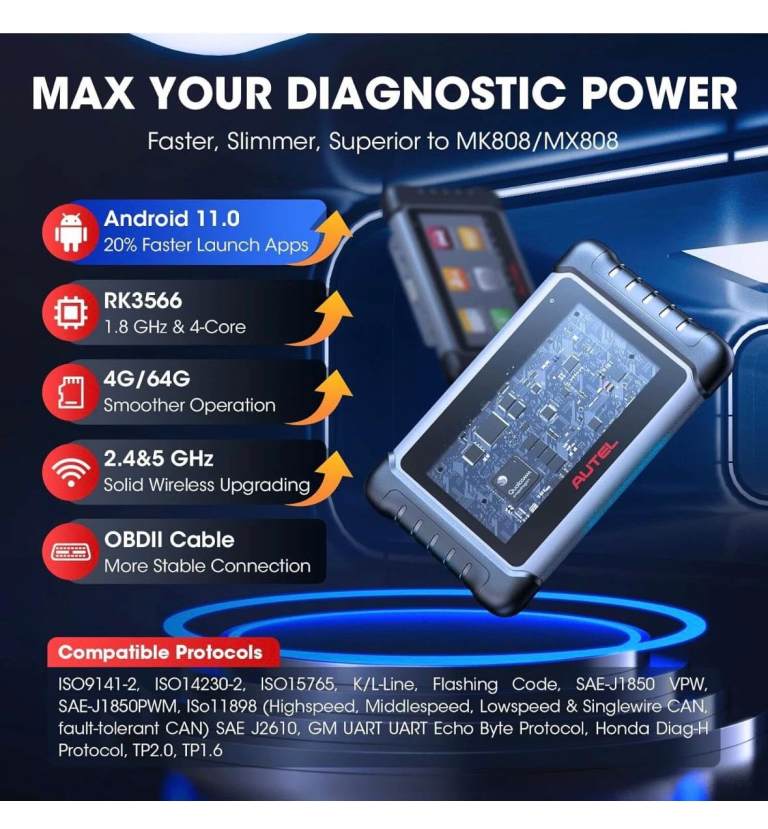 MAX YOUR DIAGNOSTIC POWER

Faster, Slimmer, Superior to MK808/MX808

Android 11.0
20% Faster Launch Apps

RK3566
1.8 GHz & 4-Core

4G/64G
Smoother Operation

2.4&5 GHz
Solid Wireless Upgrading

OBDII Cable
More Stable Connection

AUTEL

Compatible Protocols

ISO9141-2, ISO14230-2, ISO15765, K/L-Line, Flashing Code, SAE-J1850 VPW, SAE-J1850PWM, ISo11898 (Highspeed, Middlespeed, Lowspeed & Singlewire CAN, fault-tolerant CAN) SAE J2610, GM UART UART Echo Byte Protocol, Honda Diag-H Protocol, TP2.0, TP1.6