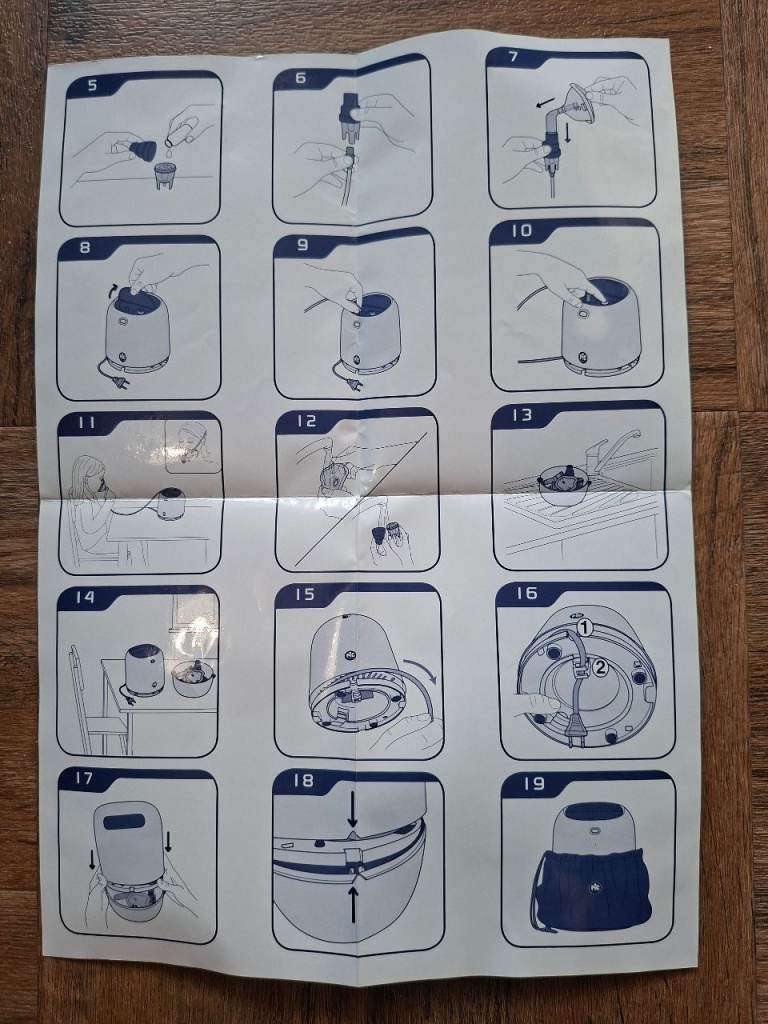 5

6

7

8

9

10

11

12

13

14

15

16

1

2

17

18

19