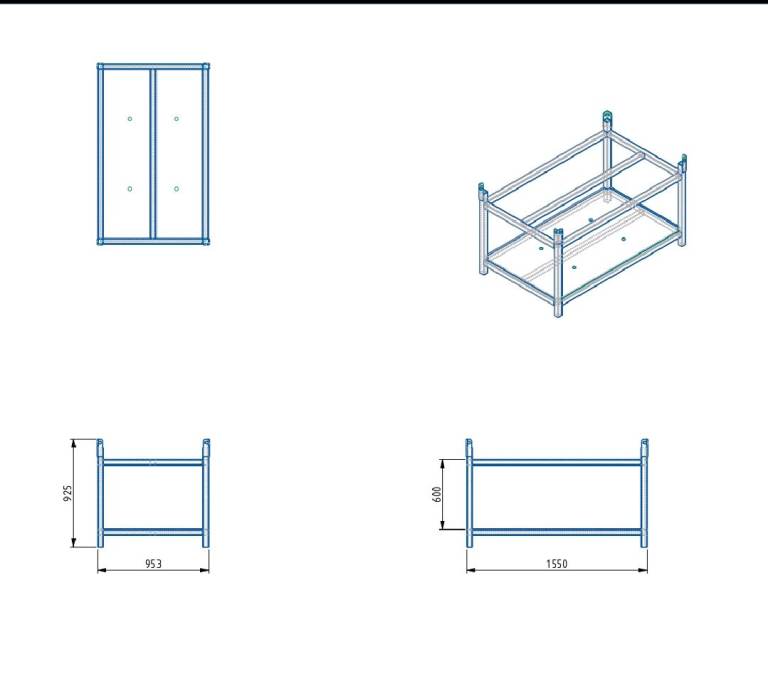 925

953

600

1550