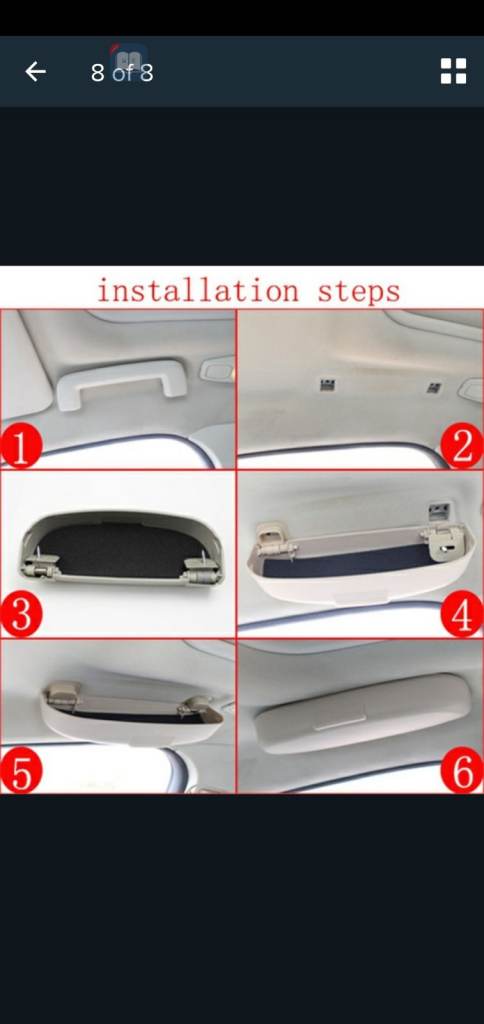 8 of 8

installation steps

1

2

3

4

5

6