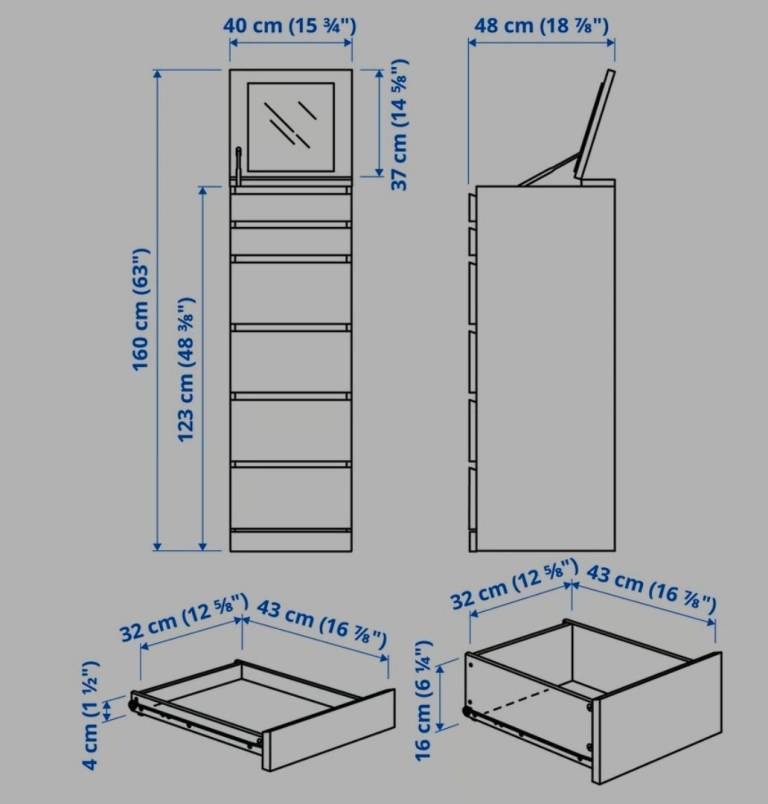 40 cm (15 ¾")

48 cm (18 ⅞")

37 cm (14 ⅝")

160 cm (63")

123 cm (48 ⅜")

32 cm (12 ⅝")

43 cm (16 ⅞")

4 cm (1 ½")

32 cm (12 ⅝")

43 cm (16 ⅞")

16 cm (6 ¼")